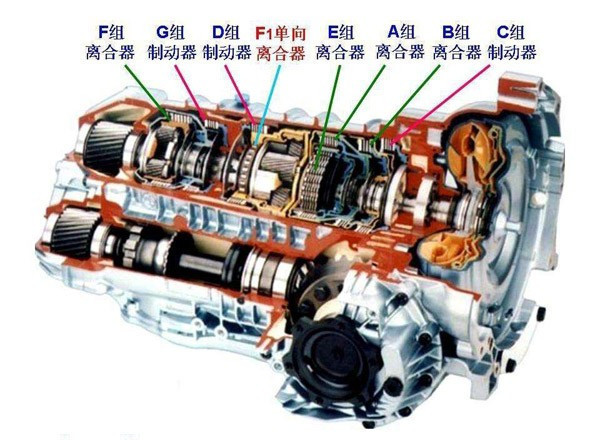 F组
离合器

G组
制动器

D组
制动器

F1单向
离合器

E组
离合器

A组
离合器

B组
离合器

C组
制动器